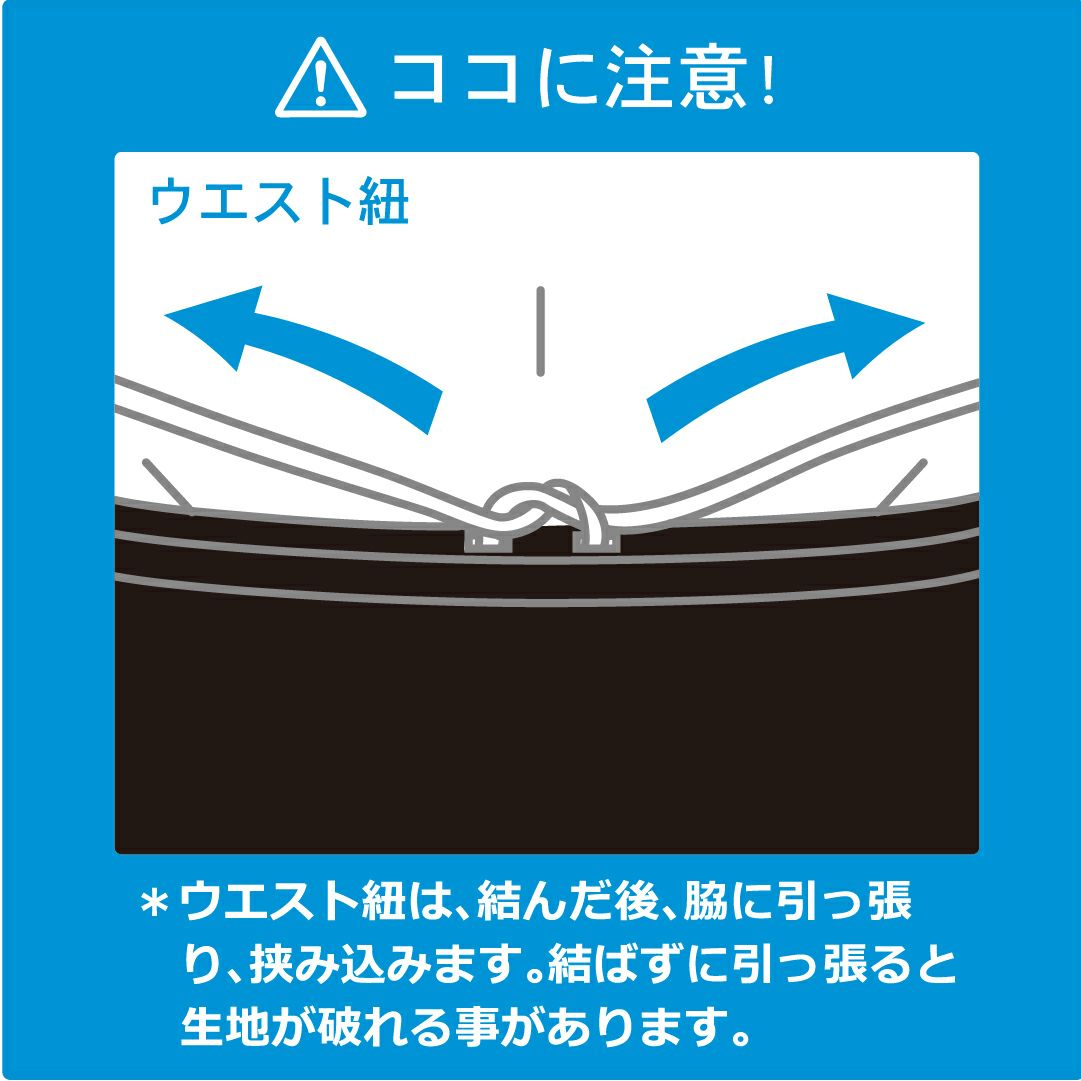 ココに注意！

ウエスト紐

＊ウエスト紐は、結んだ後、脇に引っ張り、挟み込みます。結ばずに引っ張ると生地が破れる事があります。