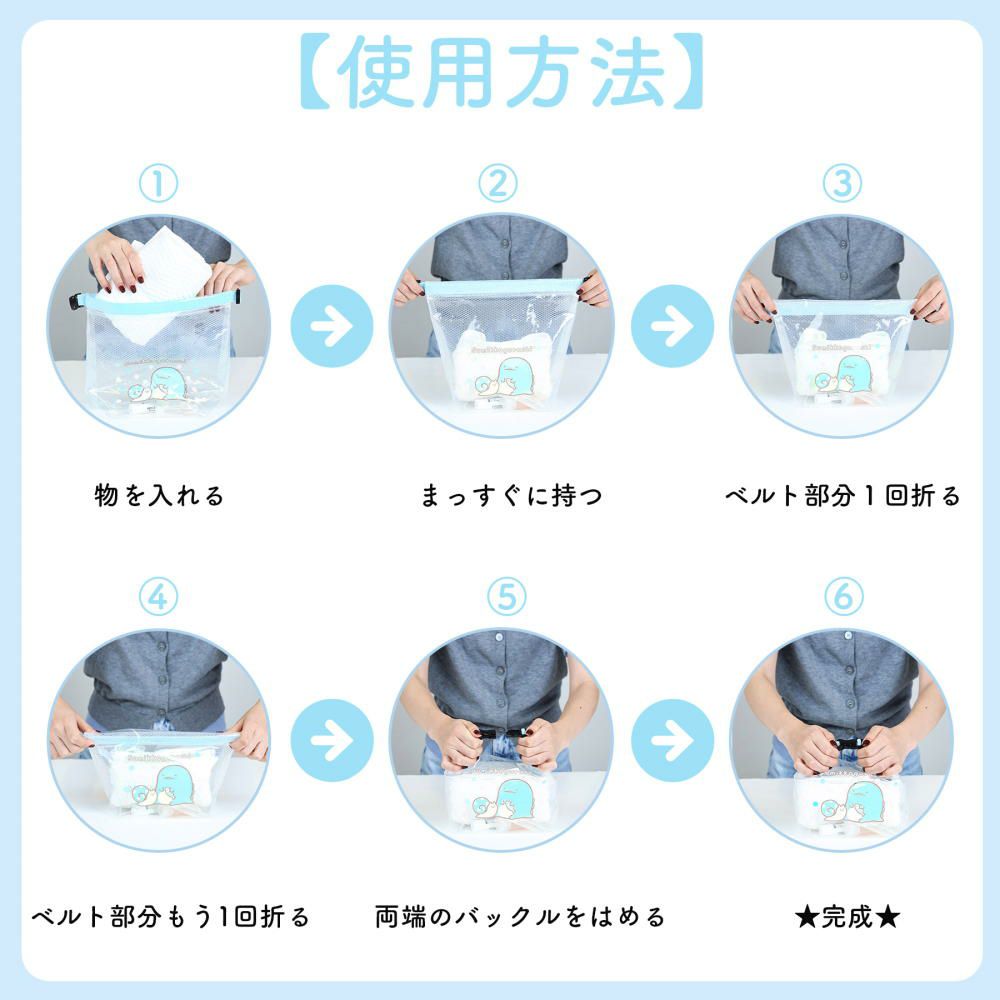 【使用方法】

①

物を入れる

②

まっすぐに持つ

③

ベルト部分１回折る

④

ベルト部分もう1回折る

⑤

両端のバックルをはめる

⑥

★完成★