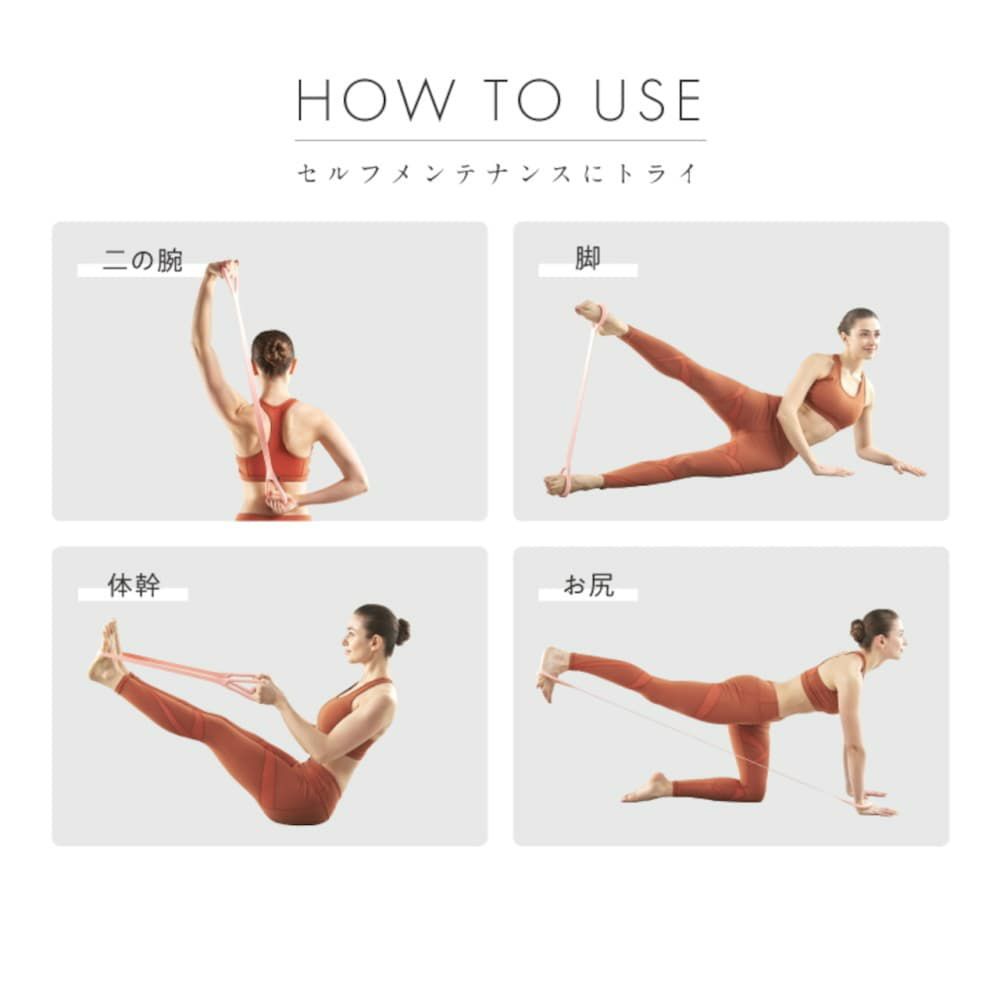 HOW TO USE

セルフメンテナンスにトライ

二の腕

脚

体幹

お尻