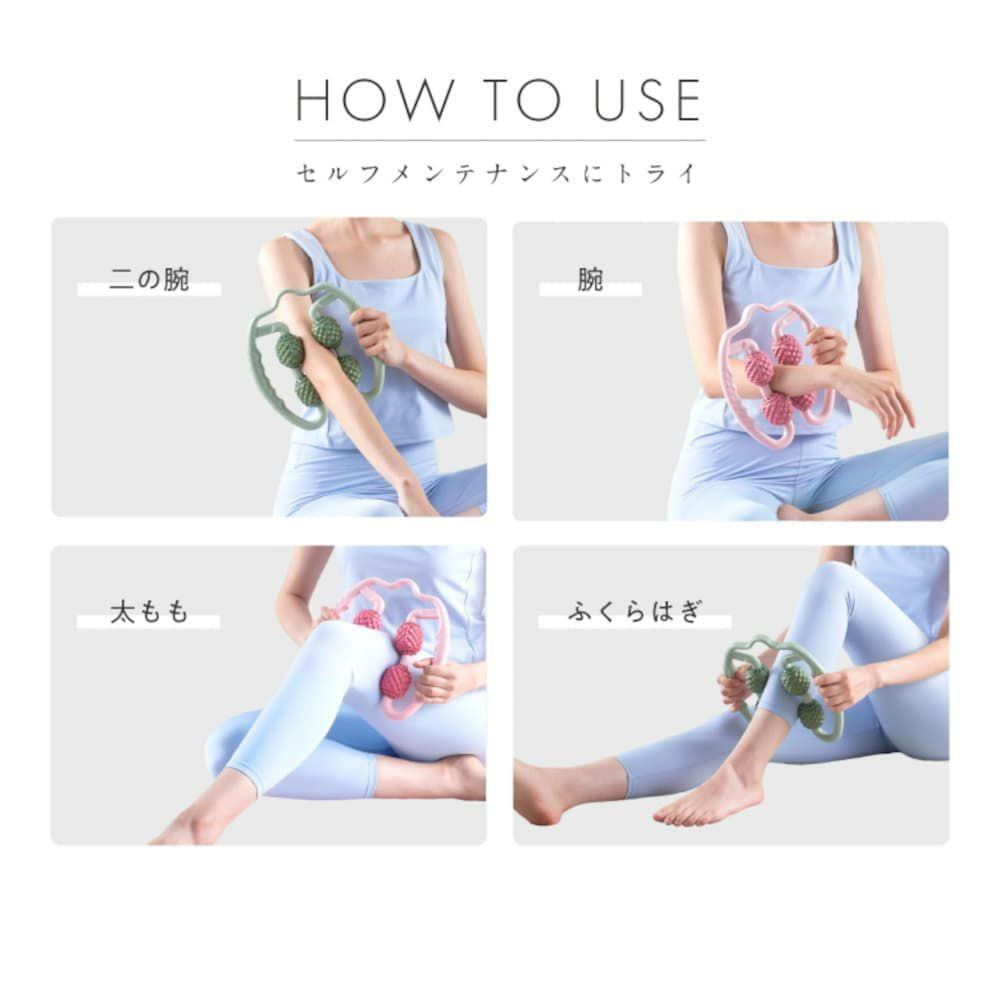 HOW TO USE

セルフメンテナンスにトライ

二の腕

腕

太もも

ふくらはぎ