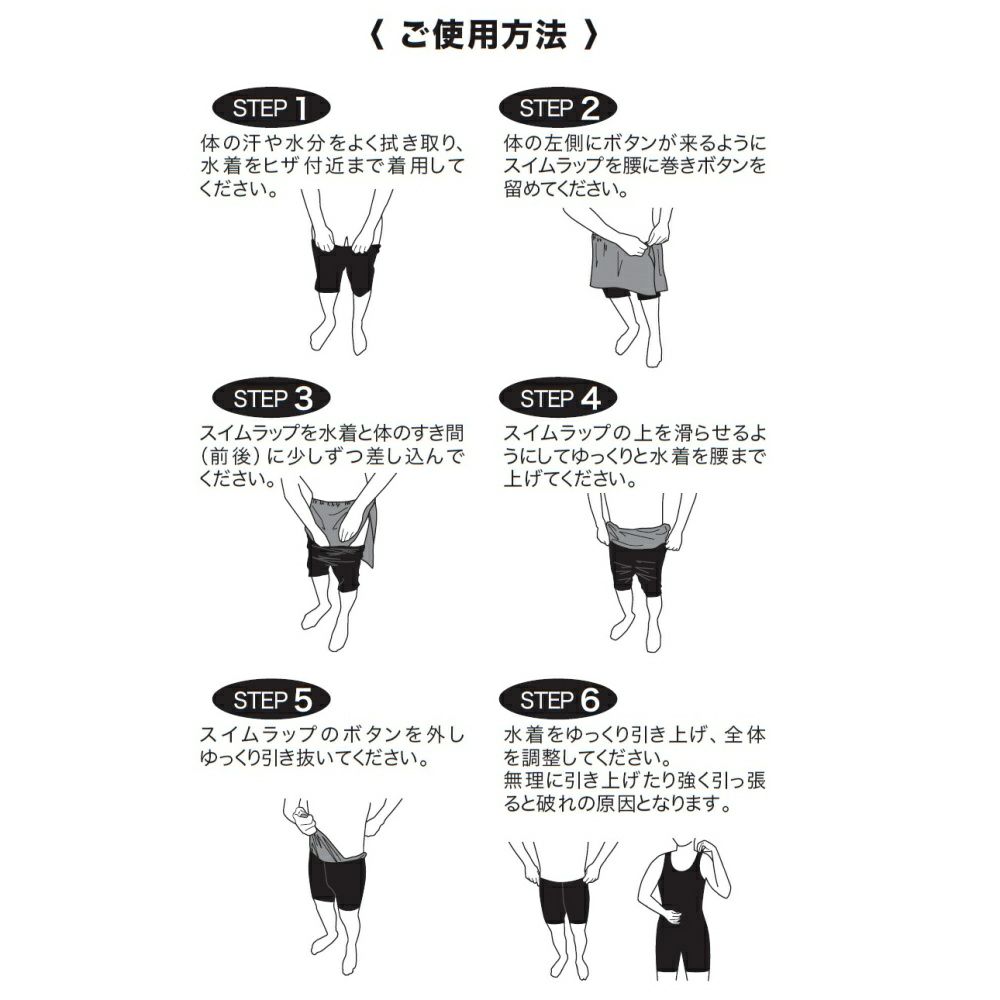 〈 ご使用方法 〉

STEP 1
体の汗や水分をよく拭き取り、水着をヒザ付近まで着用してください。

STEP 2
体の左側にボタンが来るようにスイムラップを腰に巻きボタンを留めてください。

STEP 3
スイムラップを水着と体のすき間（前後）に少しずつ差し込んでください。

STEP 4
スイムラップの上を滑らせるようにしてゆっくりと水着を腰まで上げてください。

STEP 5
スイムラップのボタンを外しゆっくり引き抜いてください。

STEP 6
水着をゆっくり引き上げ、全体を調整してください。
無理に引き上げたり強く引っ張ると破れの原因となります。