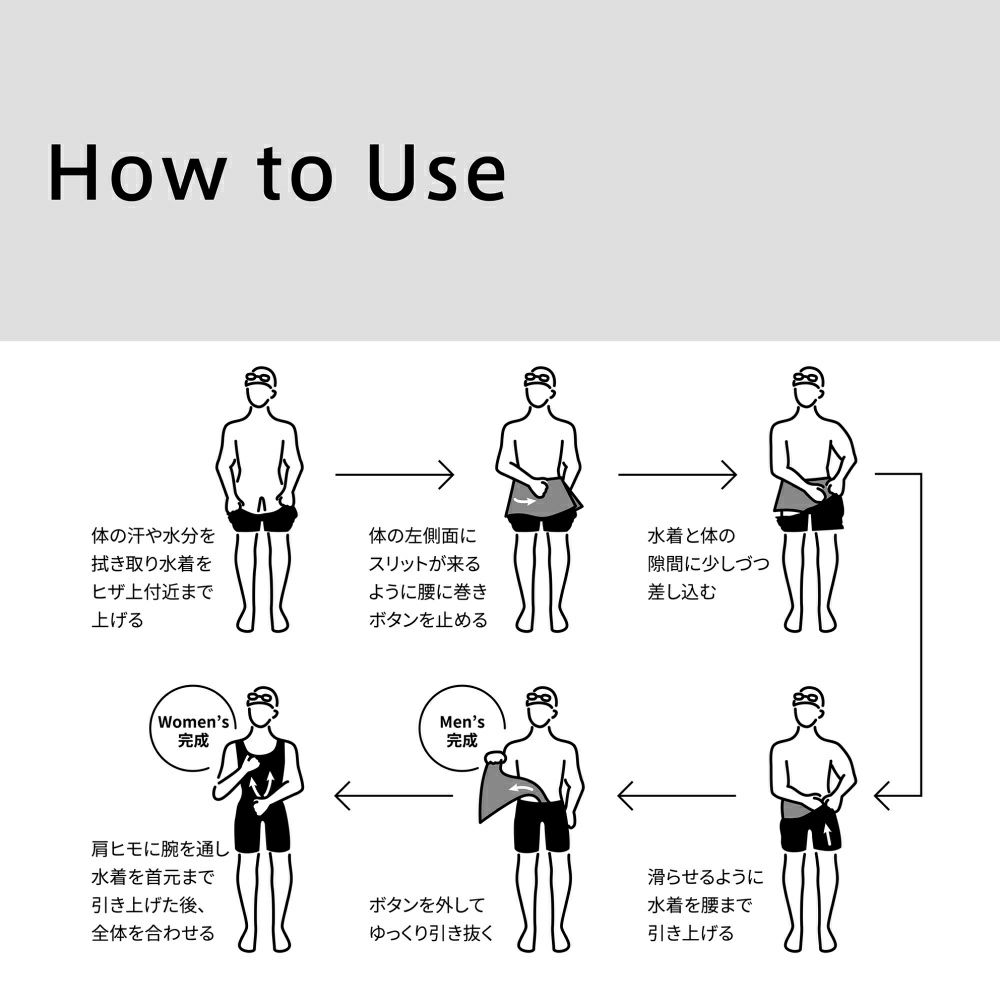 How to Use

体の汗や水分を拭き取り水着をヒザ上付近まで上げる

体の左側面にスリットが来るように腰に巻きボタンを止める

水着と体の隙間に少しづつ差し込む

滑らせるように水着を腰まで引き上げる

Men's
完成

ボタンを外してゆっくり引き抜く

Women's
完成

肩ヒモに腕を通し水着を首元まで引き上げた後、全体を合わせる