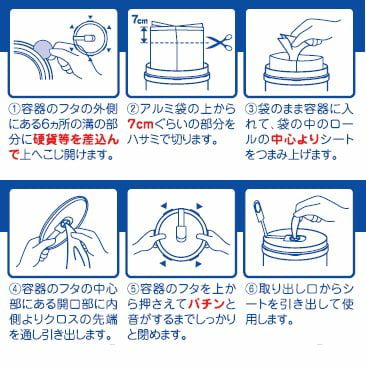 7cm

①容器のフタの外側にある6ヵ所の溝の部分に硬貨等を差込んで上へこじ開けます。

②アルミ袋の上から7cmぐらいの部分をハサミで切ります。

③袋のまま容器に入れて、袋の中のロールの中心よりシートをつまみ上げます。

④容器のフタの中心部にある開口部に内側よりクロスの先端を通し引き出します。

⑤容器のフタを上から押さえてパチンと音がするまでしっかりと閉めます。

⑥取り出し口からシートを引き出して使用します。